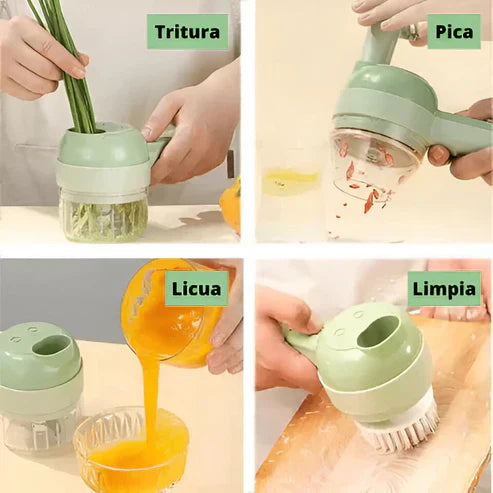 Tritura

Pica

Licua

Limpia